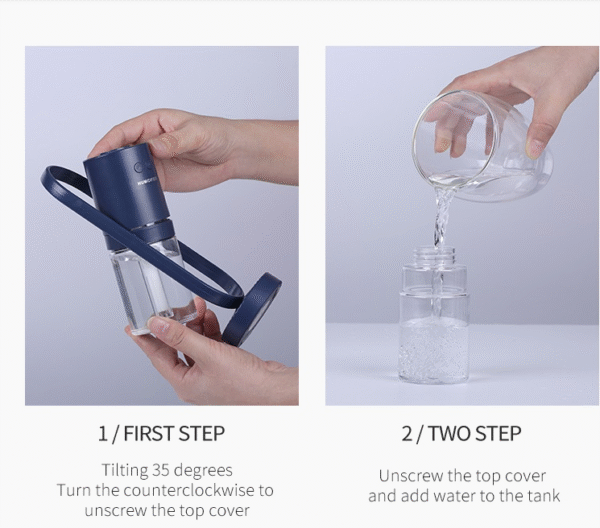 1 / FIRST STEP

Tilting 35 degrees
Turn the counterclockwise to unscrew the top cover

2 / TWO STEP

Unscrew the top cover and add water to the tank